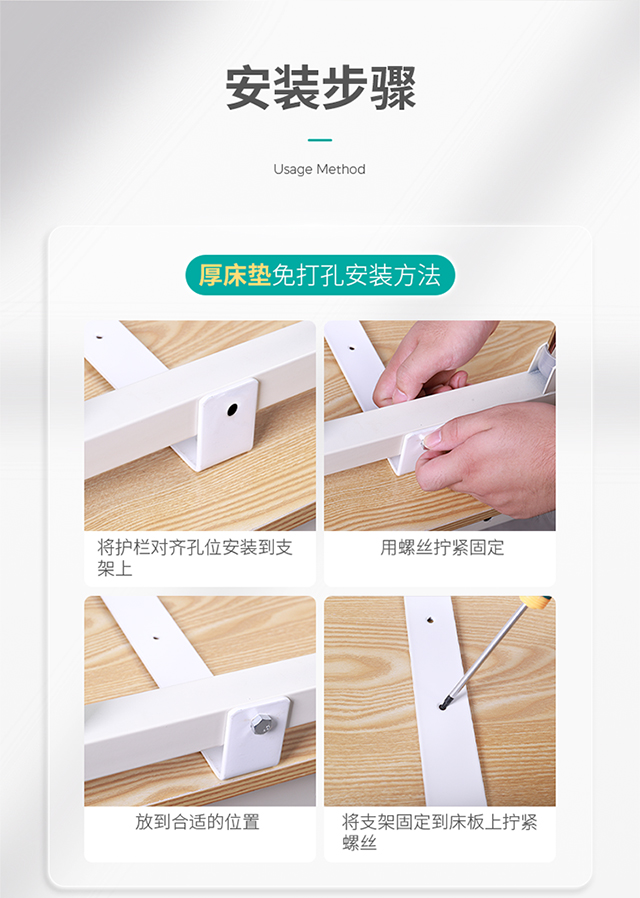 安装步骤

Usage Method

厚床垫免打孔安装方法

将护栏对齐孔位安装到支架上

用螺丝拧紧固定

放到合适的位置

将支架固定到床板上拧紧螺丝