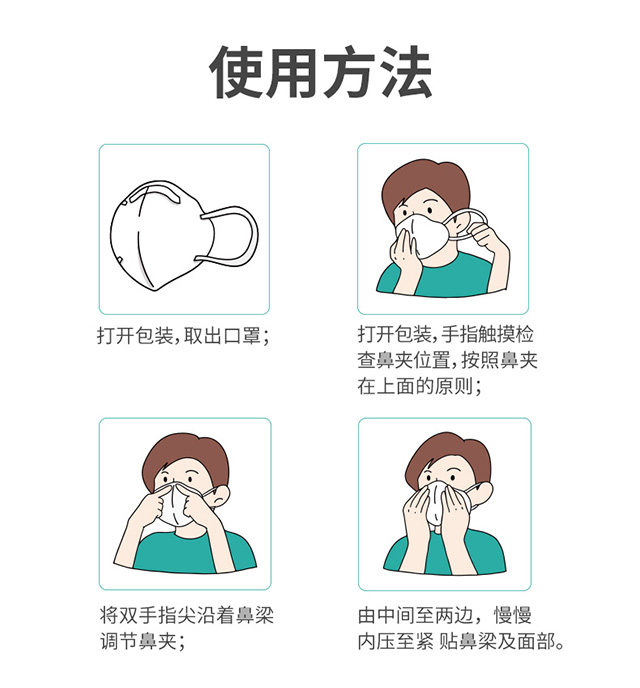 使用方法

打开包装，取出口罩；

打开包装，手指触摸检查鼻夹位置，按照鼻夹在上面的原则；

将双手指尖沿着鼻梁调节鼻夹；

由中间至两边，慢慢内压至紧 贴鼻梁及面部。