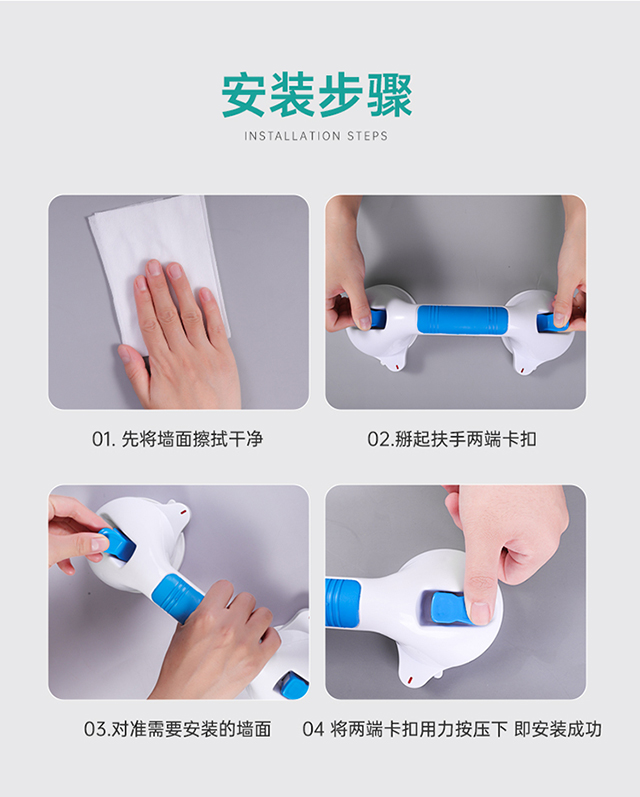 安装步骤
INSTALLATION STEPS

01. 先将墙面擦拭干净

02.掰起扶手两端卡扣

03.对准需要安装的墙面

04 将两端卡扣用力按压下 即安装成功