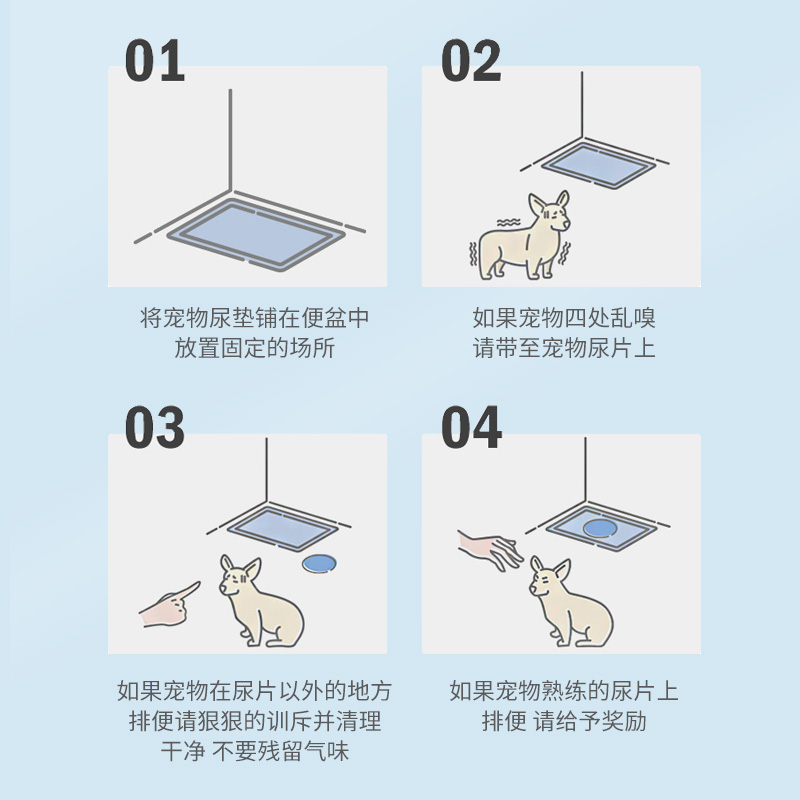 01

将宠物尿垫铺在便盆中
放置固定的场所

02

如果宠物四处乱嗅
请带至宠物尿片上

03

如果宠物在尿片以外的地方
排便请狠狠的训斥并清理
干净 不要残留气味

04

如果宠物熟练的尿片上
排便 请给予奖励