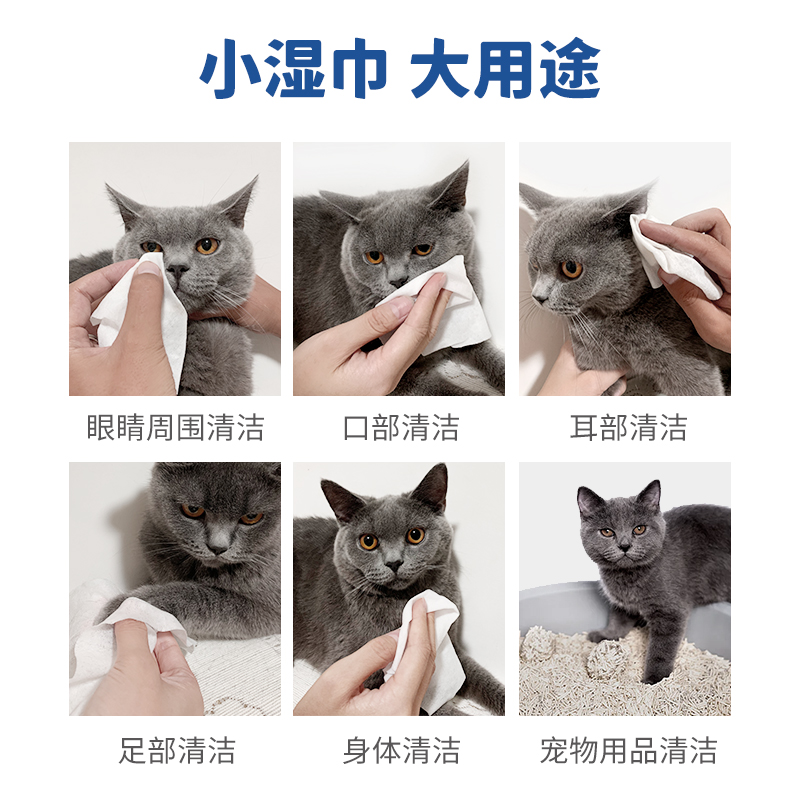 小湿巾 大用途

眼睛周围清洁

口部清洁

耳部清洁

足部清洁

身体清洁

宠物用品清洁