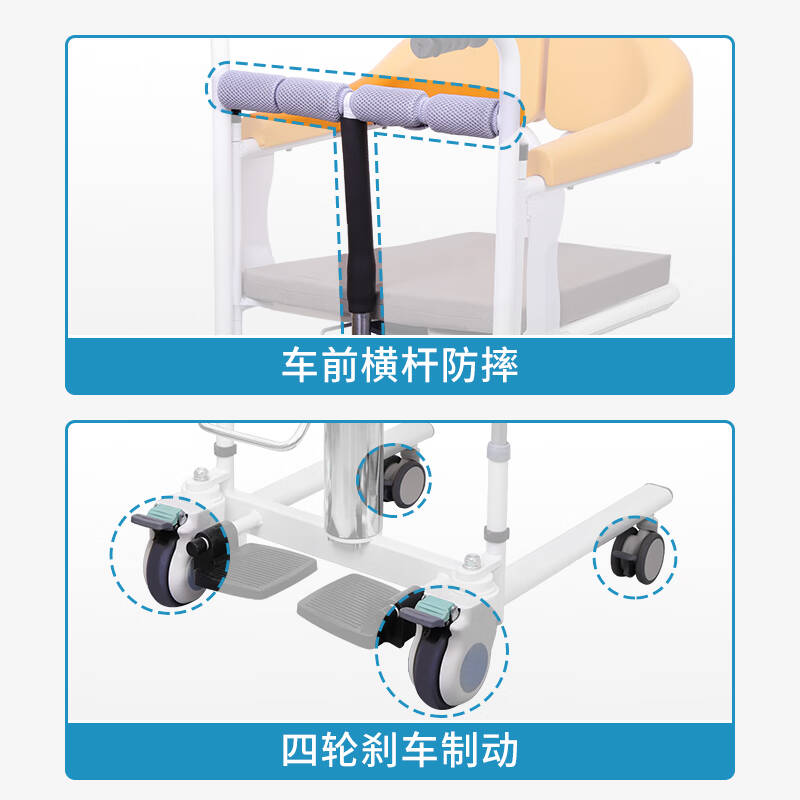 车前横杆防摔

四轮刹车制动